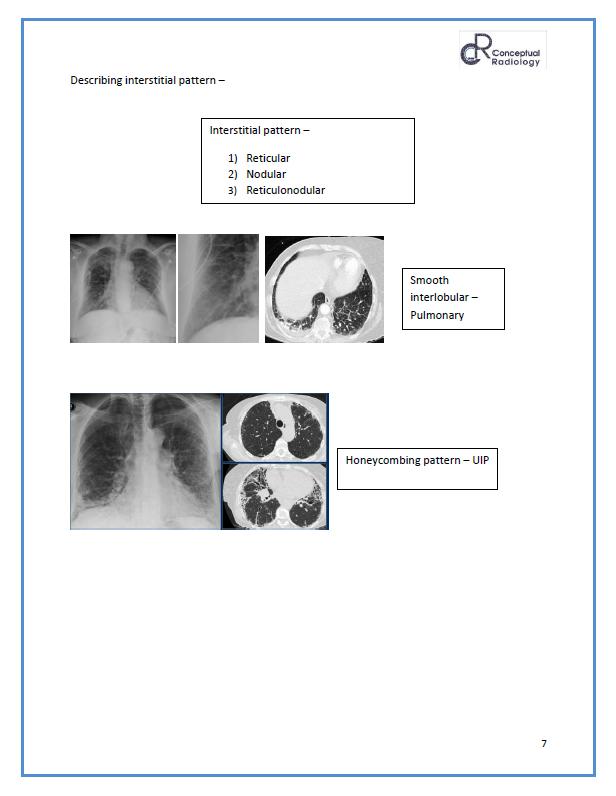 CR Conceptual Radiology

Describing interstitial pattern –

Interstitial pattern –

1) Reticular
2) Nodular
3) Reticulonodular

Smooth interlobular – Pulmonary

Honeycombing pattern – UIP

7